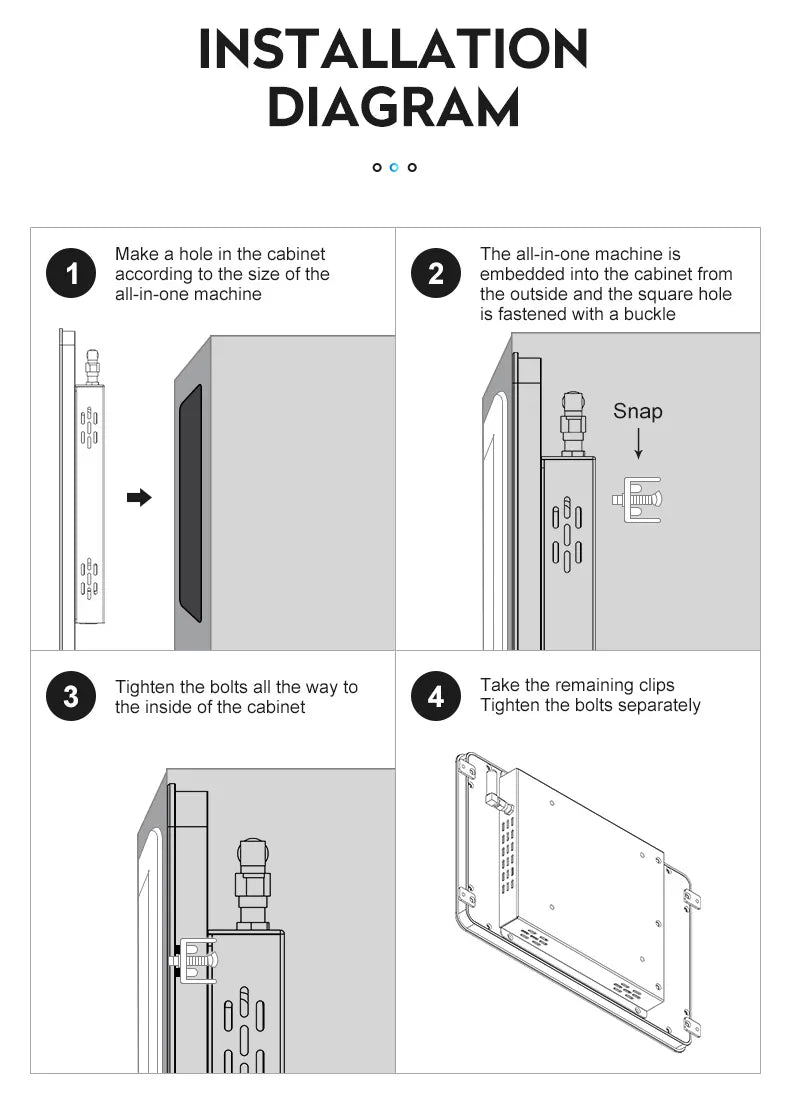 INSTALLATION DIAGRAM

1
Make a hole in the cabinet according to the size of the all-in-one machine

2
The all-in-one machine is embedded into the cabinet from the outside and the square hole is fastened with a buckle

Snap

3
Tighten the bolts all the way to the inside of the cabinet

4
Take the remaining clips
Tighten the bolts separately